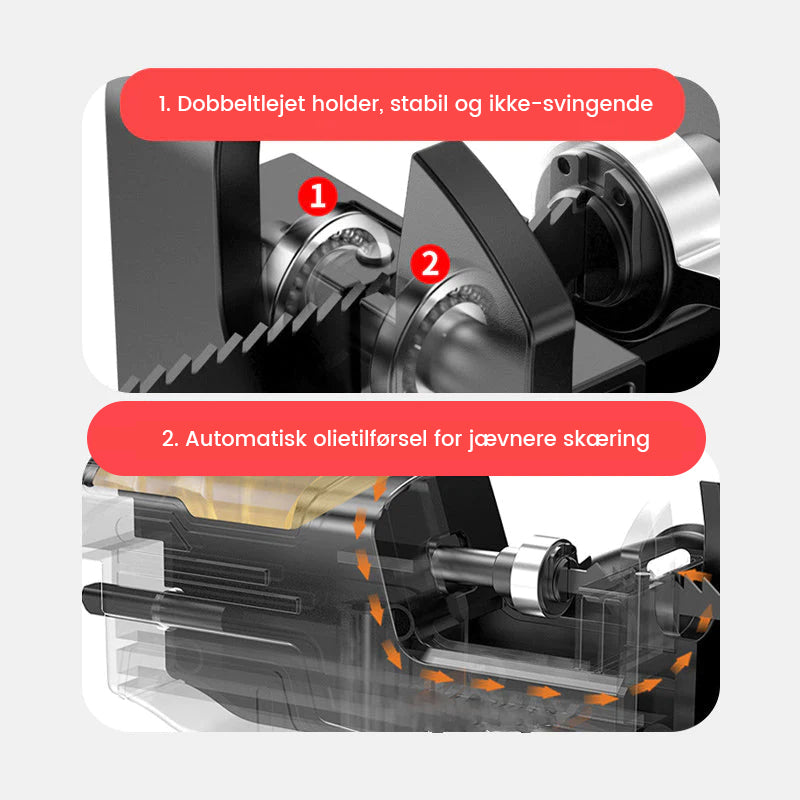 1. Dobbeltlejet holder, stabil og ikke-svingende

1

2

2. Automatisk olietilførsel for jævnere skæring