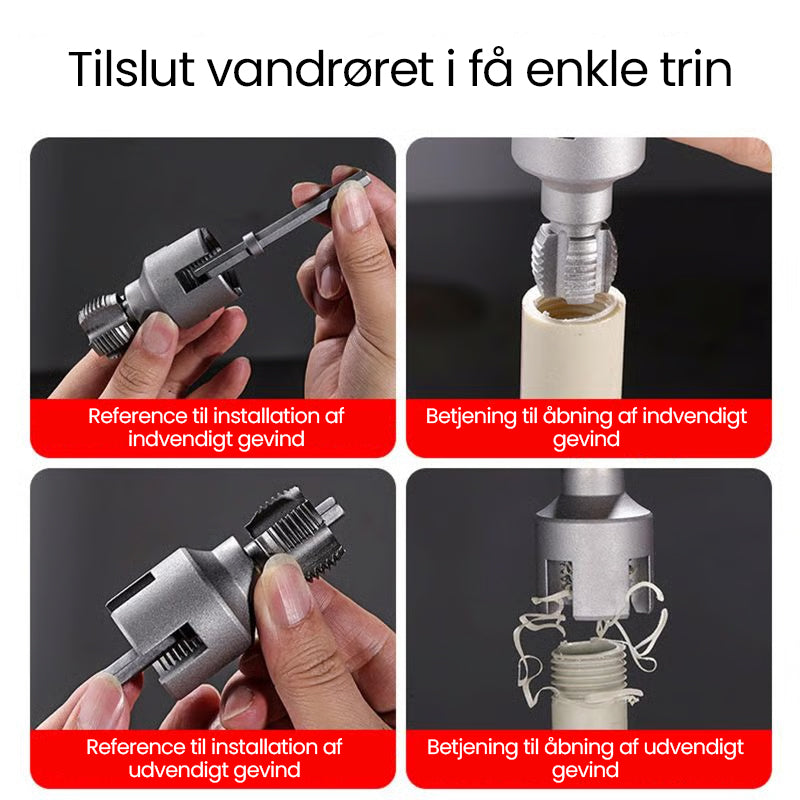 Tilslut vandrøret i få enkle trin

Reference til installation af indvendigt gevind

Betjening til åbning af indvendigt gevind

Reference til installation af udvendigt gevind

Betjening til åbning af udvendigt gevind