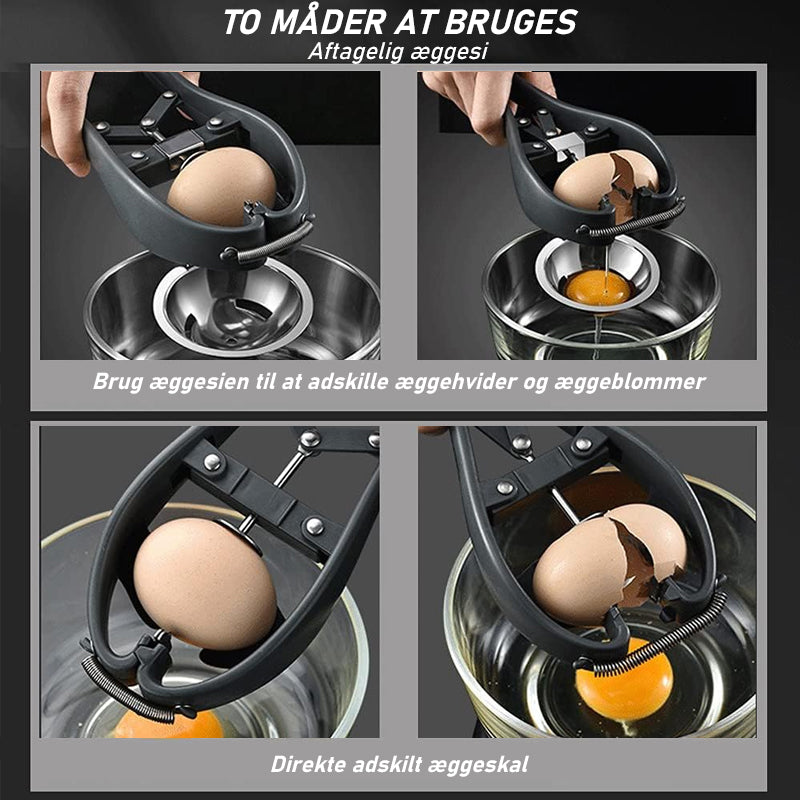 TO MÅDER AT BRUGES
Aftagelig æggesi

Brug æggesien til at adskille æggehvider og æggeblommer

Direkte adskilt æggeskal