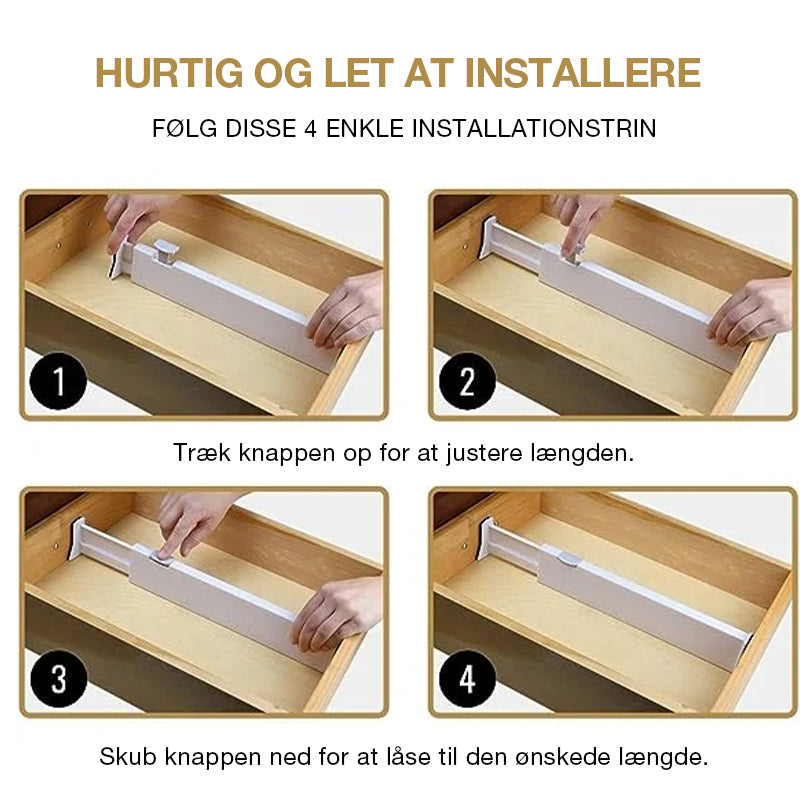 HURTIG OG LET AT INSTALLERE

FØLG DISSE 4 ENKLE INSTALLATIONSTRIN

1

2

Træk knappen op for at justere længden.

3

4

Skub knappen ned for at låse til den ønskede længde.