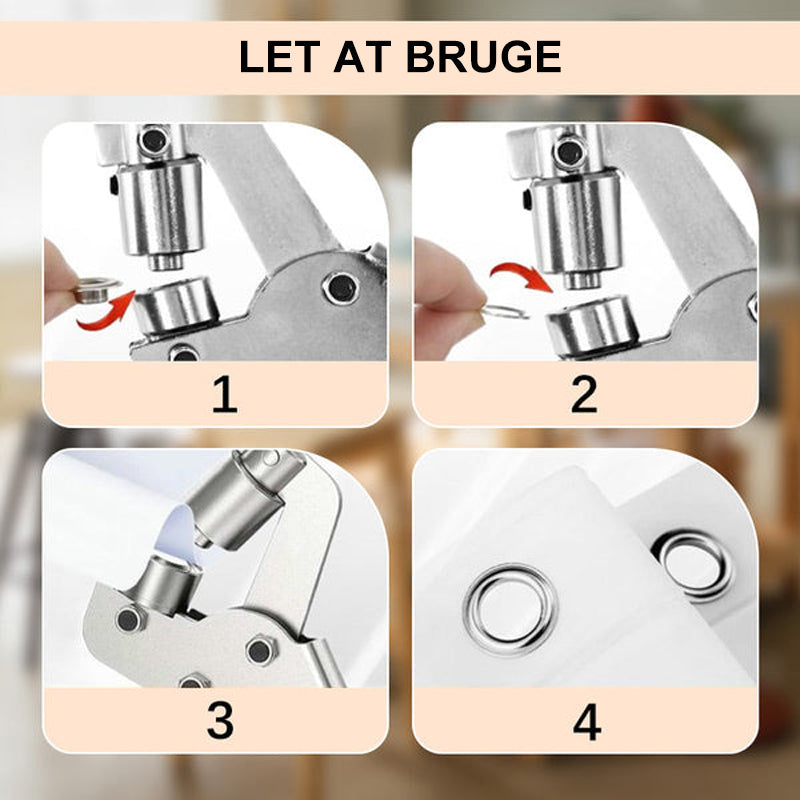 LET AT BRUGE

1

2

3

4