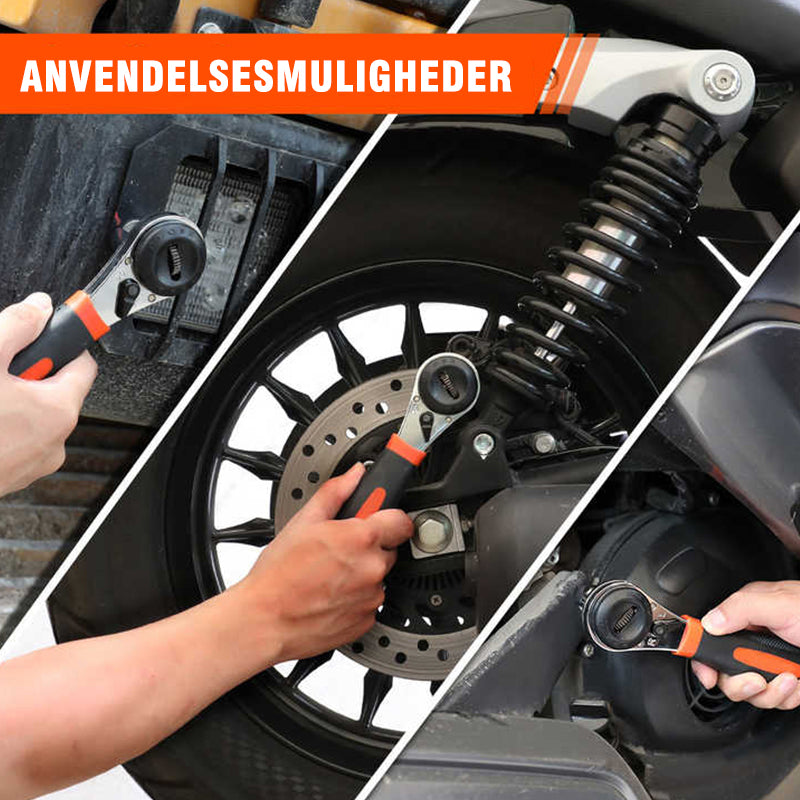 ANVENDELSESMULIGHEDER