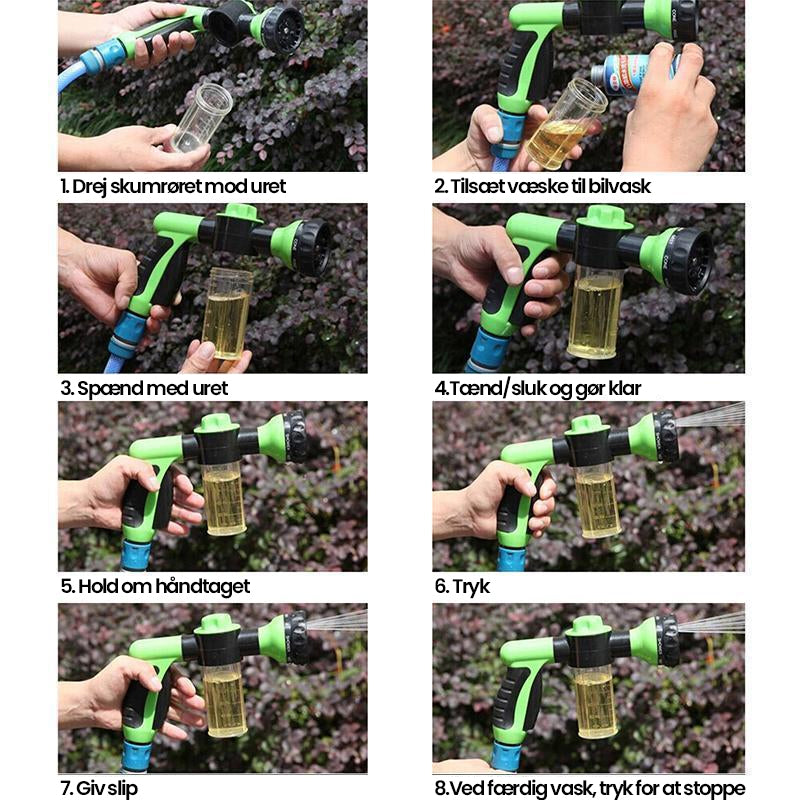 1. Drej skumrøret mod uret

2. Tilsæt væske til bilvask

3. Spænd med uret

4.Tænd/sluk og gør klar

5. Hold om håndtaget

6. Tryk

7. Giv slip

8.Ved færdig vask, tryk for at stoppe