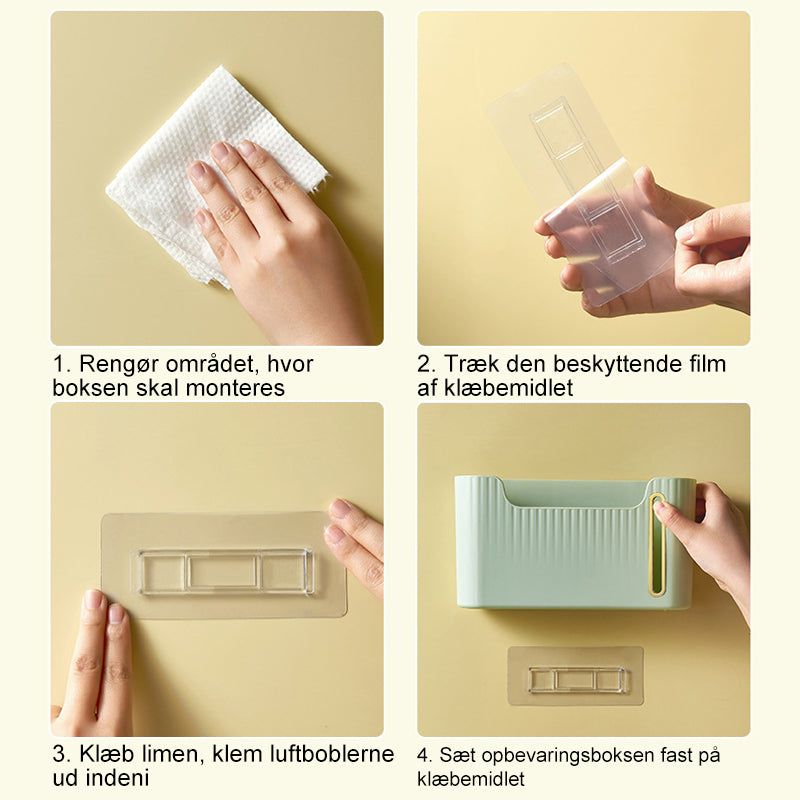 1. Rengør området, hvor boksen skal monteres

2. Træk den beskyttende film af klæbemidlet

3. Klæb limen, klem luftboblerne ud indeni

4. Sæt opbevaringsboksen fast på klæbemidlet