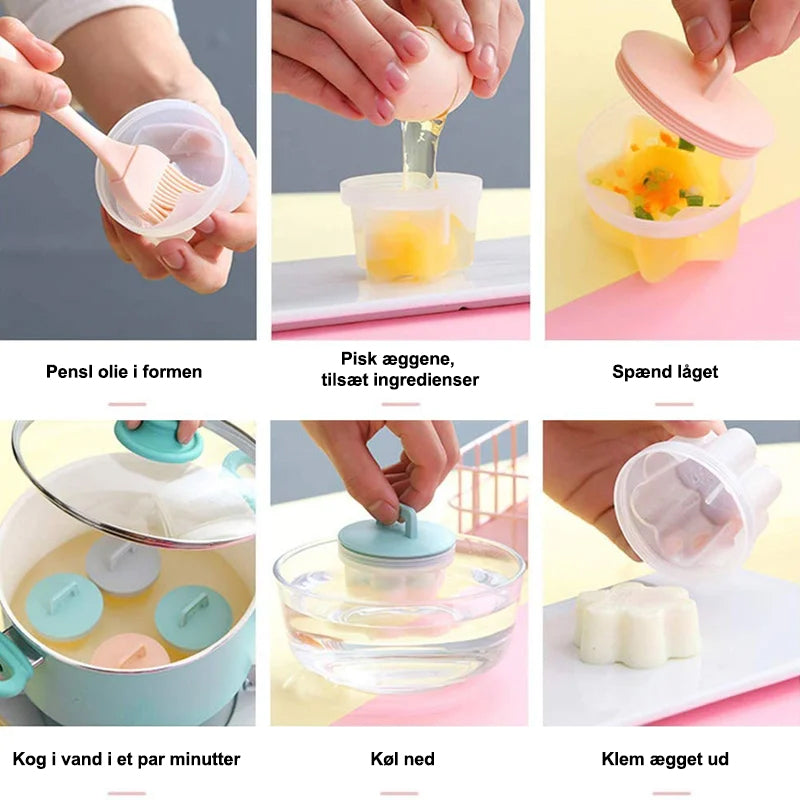 Pensl olie i formen

Pisk æggene, tilsæt ingredienser

Spænd låget

Kog i vand i et par minutter

Køl ned

Klem ægget ud