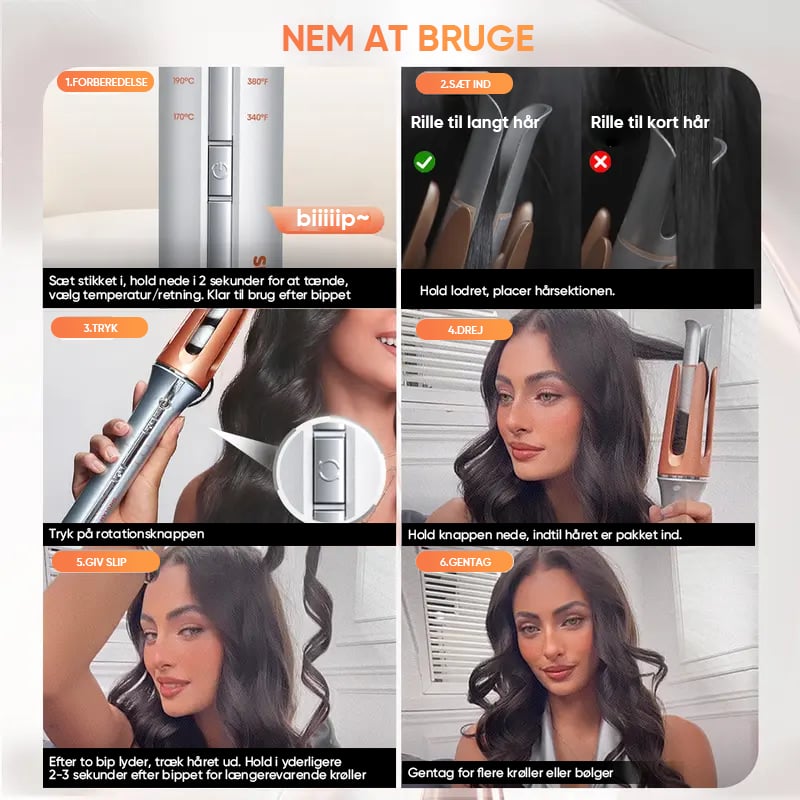 NEM AT BRUGE

1.FORBEREDELSE

190°C 380°F
170°C 340°F

biiiiip~

Sæt stikket i, hold nede i 2 sekunder for at tænde, vælg temperatur/retning. Klar til brug efter bippet

2.SÆT IND

Rille til langt hår

Rille til kort hår

Hold lodret, placer hårsektionen.

3.TRYK

Tryk på rotationsknappen

4.DREJ

Hold knappen nede, indtil håret er pakket ind.

5.GIV SLIP

Efter to bip lyder, træk håret ud. Hold i yderligere 2-3 sekunder efter bippet for længerevarende krøller

6.GENTAG

Gentag for flere krøller eller bølger