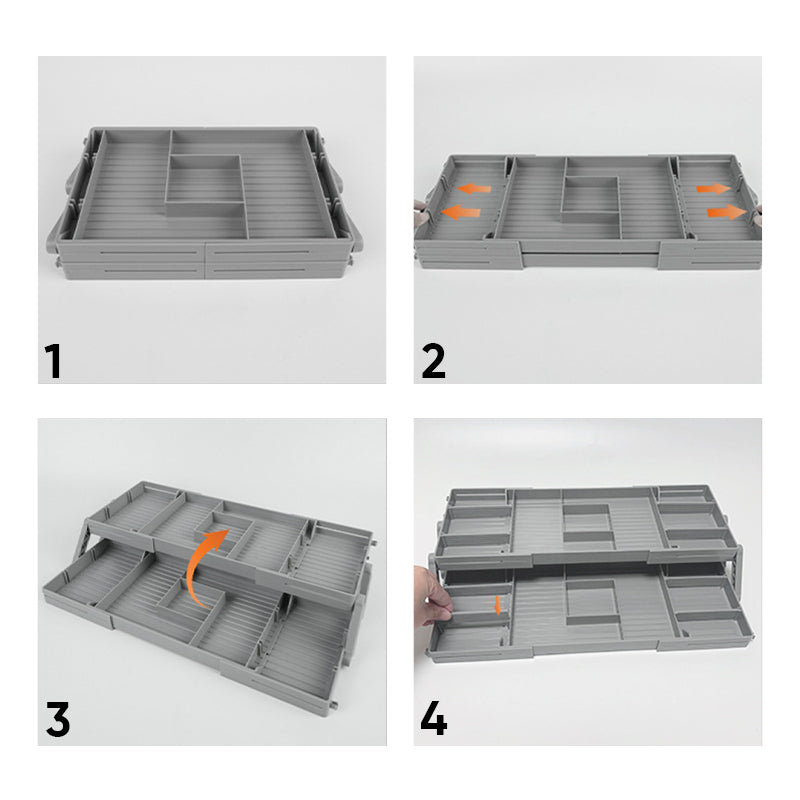 1

2

3

4