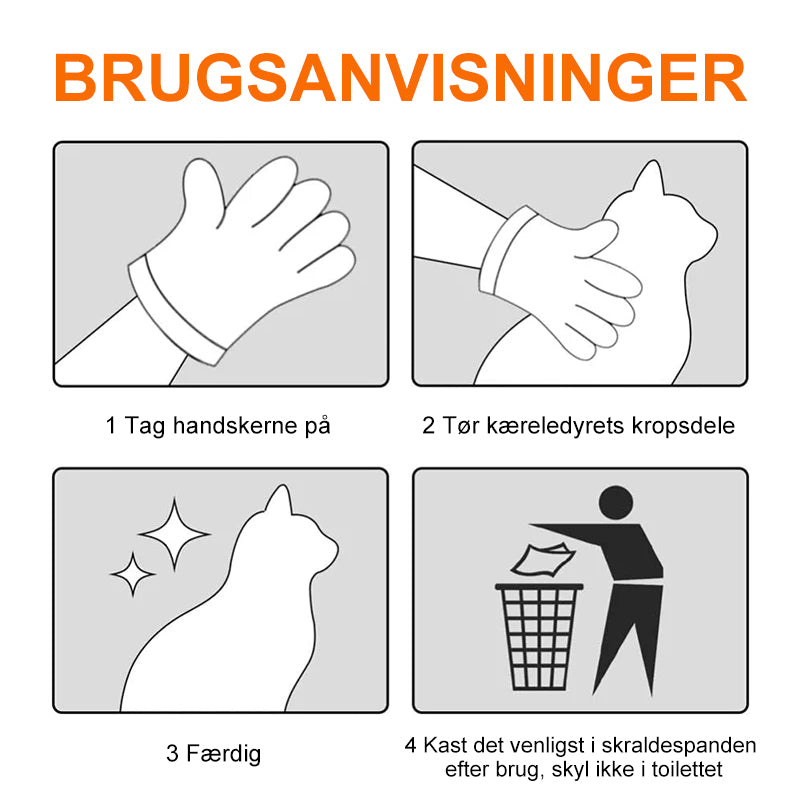 BRUGSANVISNINGER

1 Tag handskerne på

2 Tør kæreledyrets kropsdele

3 Færdig

4 Kast det venligst i skraldespanden efter brug, skyl ikke i toilettet