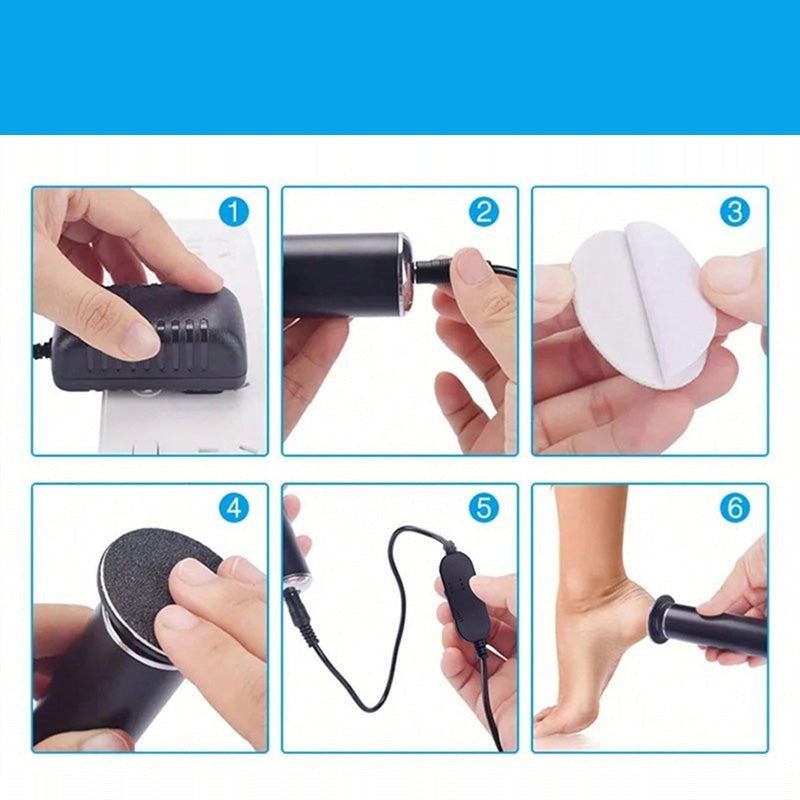 1

2

3

4

5

6