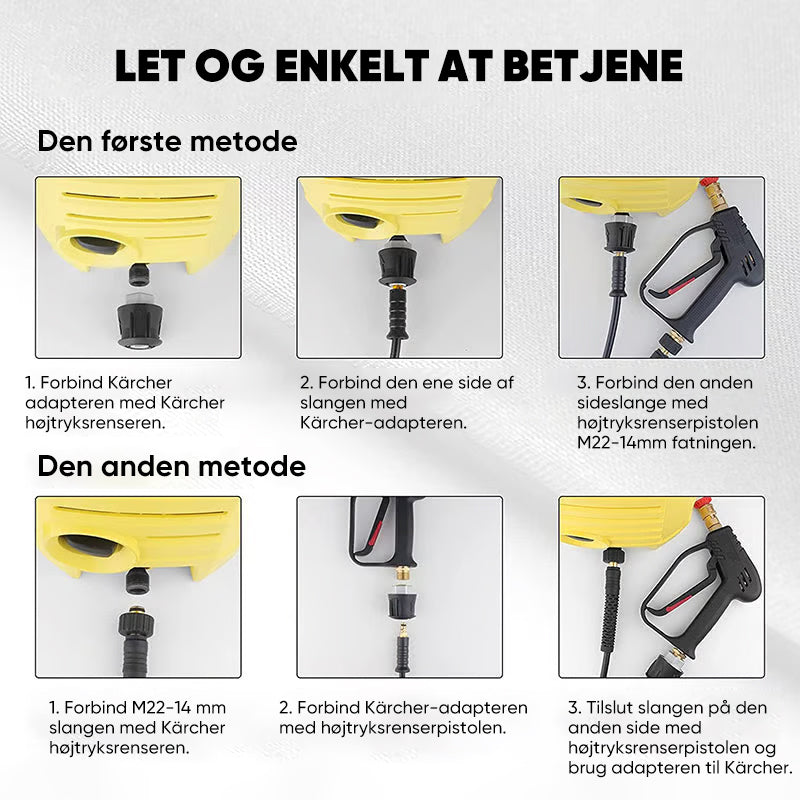 LET OG ENKELT AT BETJENE

Den første metode

1. Forbind Kärcher adapteren med Kärcher højtryksrenseren.

2. Forbind den ene side af slangen med Kärcher-adapteren.

3. Forbind den anden sideslange med højtryksrenserpistolen M22-14mm fatningen.

Den anden metode

1. Forbind M22-14 mm slangen med Kärcher højtryksrenseren.

2. Forbind Kärcher-adapteren med højtryksrenserpistolen.

3. Tilslut slangen på den anden side med højtryksrenserpistolen og brug adapteren til Kärcher.