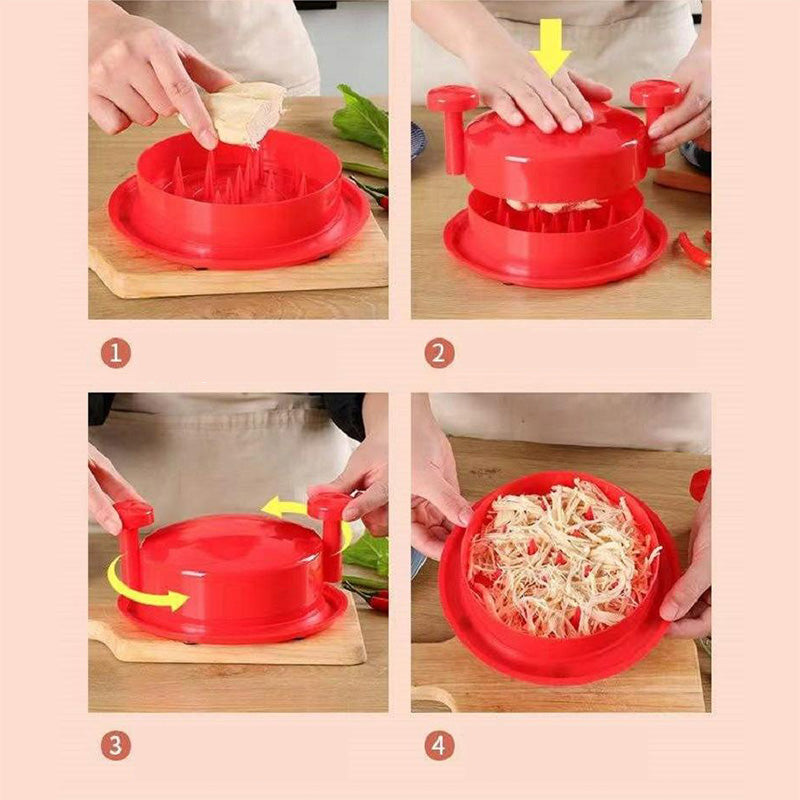 1

2

3

4