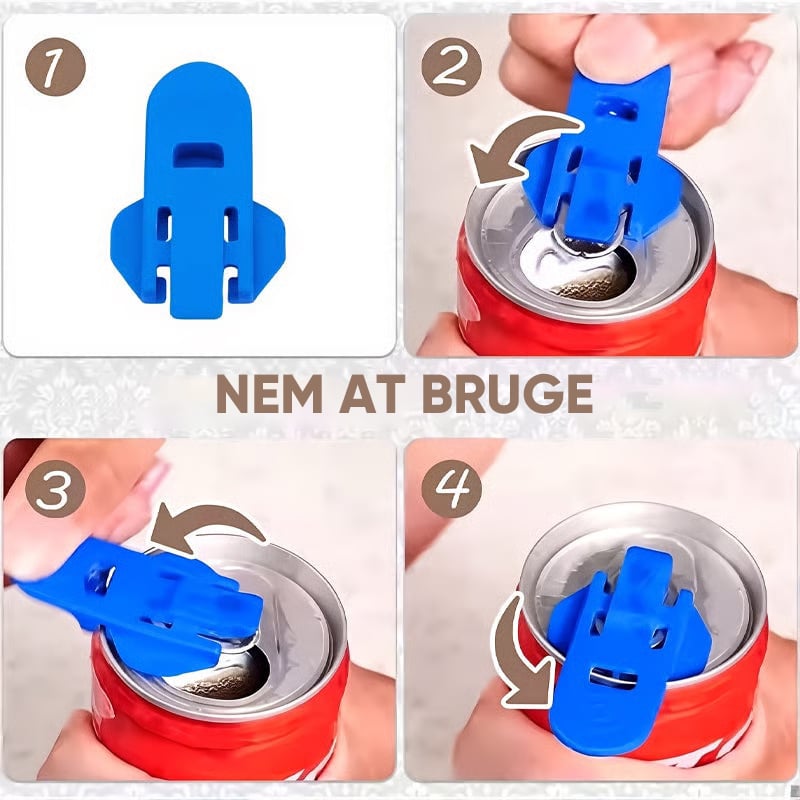 1

2

NEM AT BRUGE

3

4