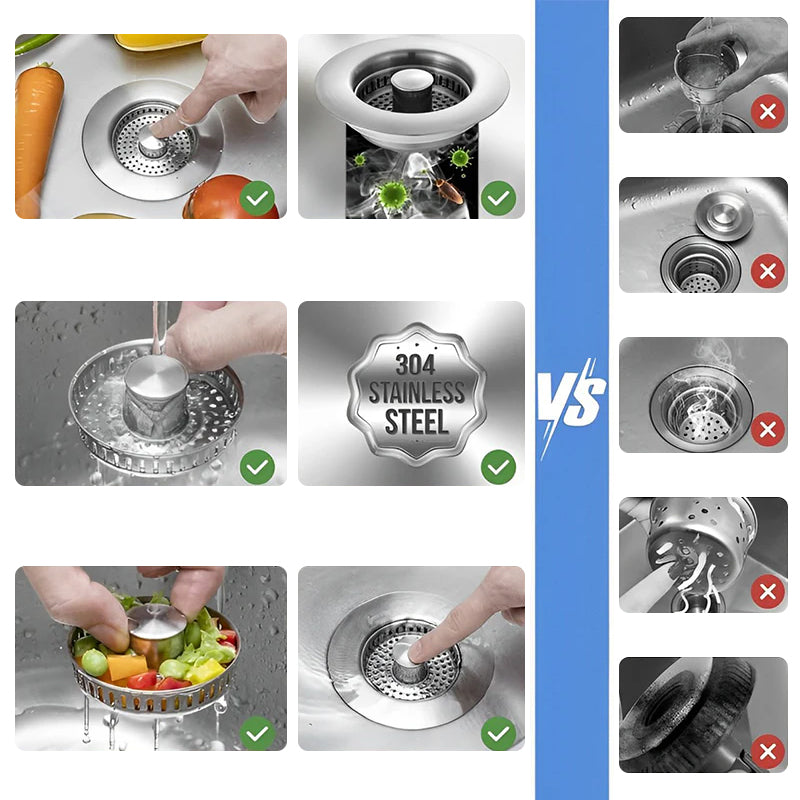 304 STAINLESS STEEL

VS