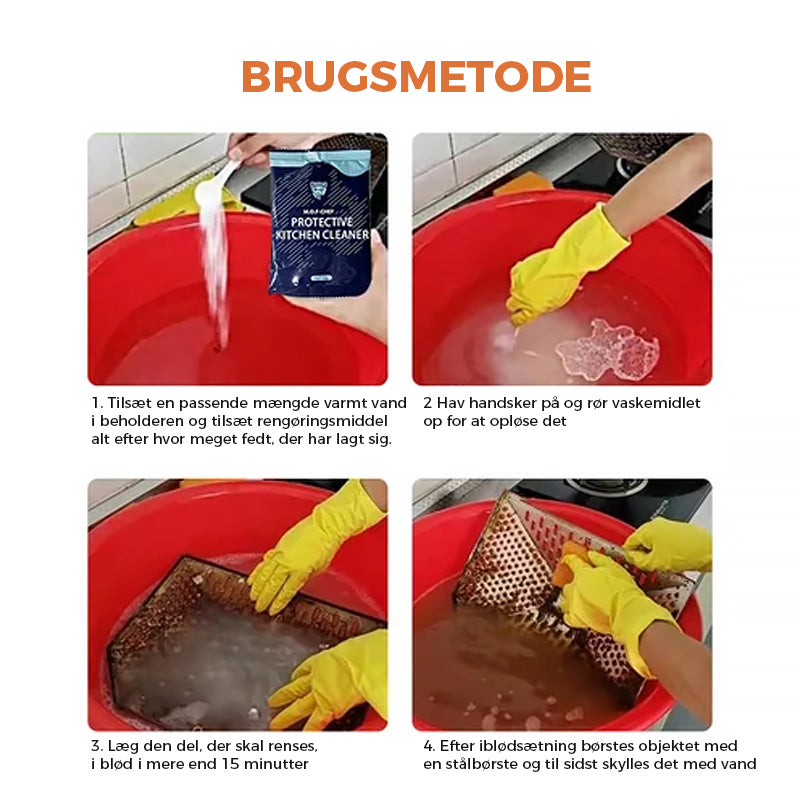 BRUGSMETODE

M.O.F CHEF
PROTECTIVE KITCHEN CLEANER

1. Tilsæt en passende mængde varmt vand i beholderen og tilsæt rengøringsmiddel alt efter hvor meget fedt, der har lagt sig.

2 Hav handsker på og rør vaskemidlet op for at opløse det

3. Læg den del, der skal renses, i blød i mere end 15 minutter

4. Efter iblødsætning børstes objektet med en stålbørste og til sidst skylles det med vand