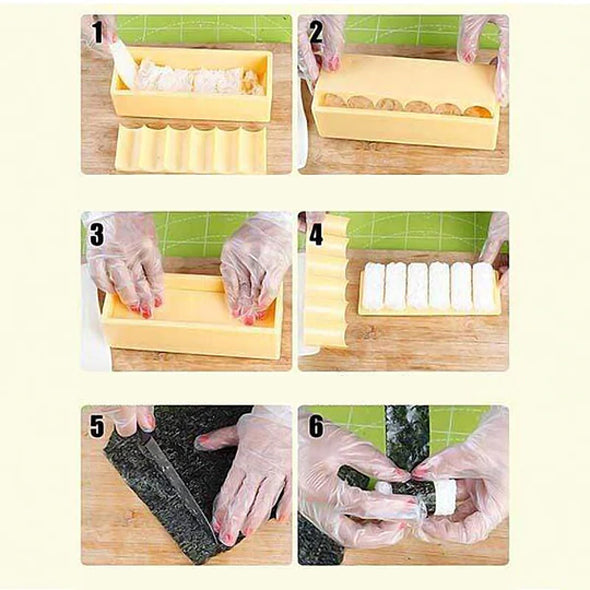 1

2

3

4

5

6