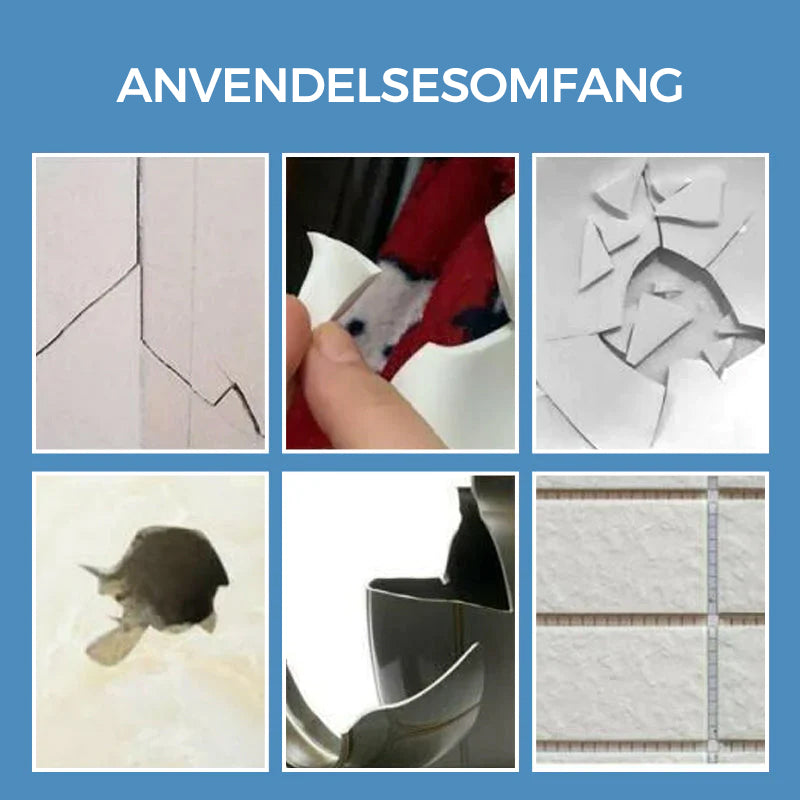 ANVENDELSESOMFANG