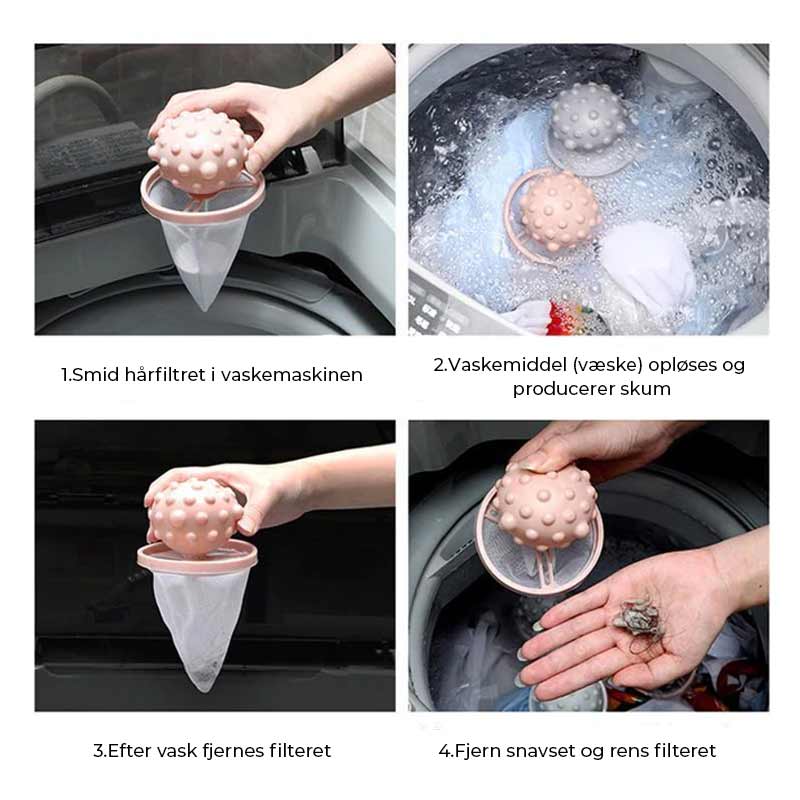 1.Smid hårfiltret i vaskemaskinen

2.Vaskemiddel (væske) opløses og producerer skum

3.Efter vask fjernes filteret

4.Fjern snavset og rens filteret