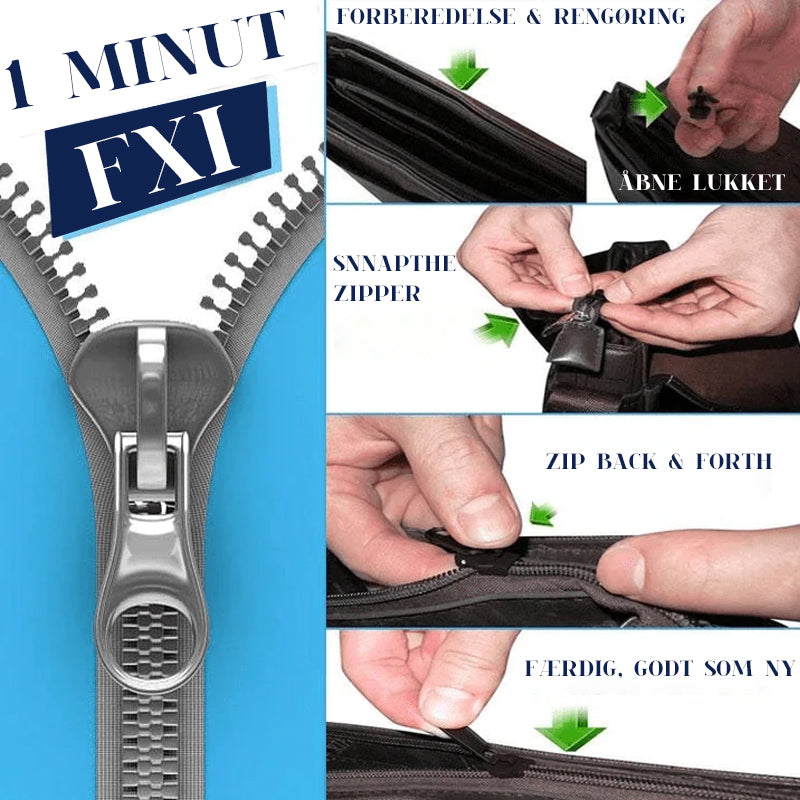 1 MINUT

FXI

FORBEREDELSE & RENGØRING

ÅBNE LUKKET

SNNAPTHE ZIPPER

ZIP BACK & FORTH

FÆRDIG, GODT SOM NY